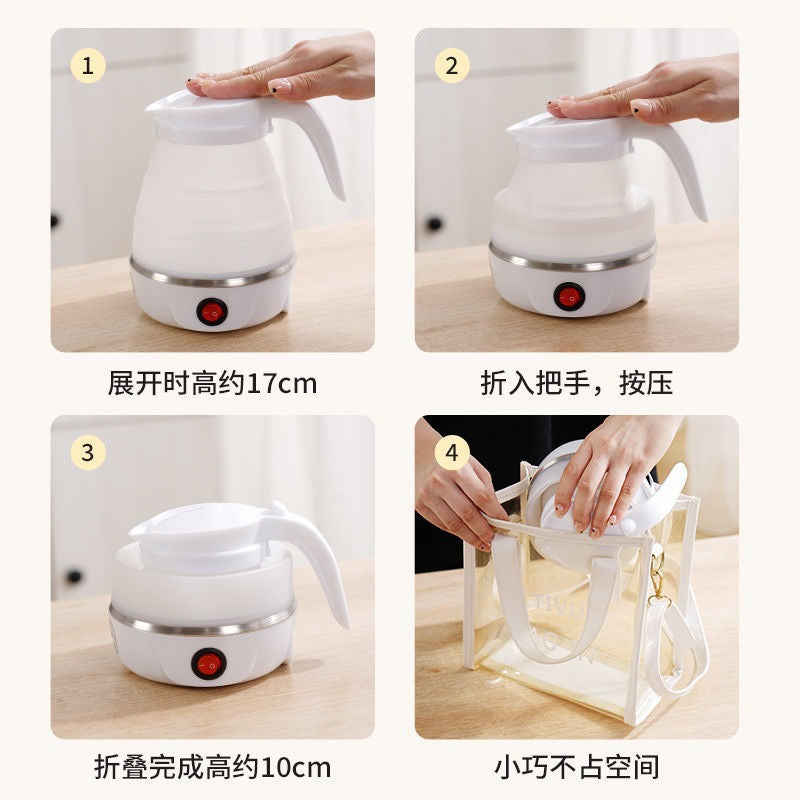 1

展开时高约17cm

2

折入把手，按压

3

折叠完成高约10cm

4

小巧不占空间